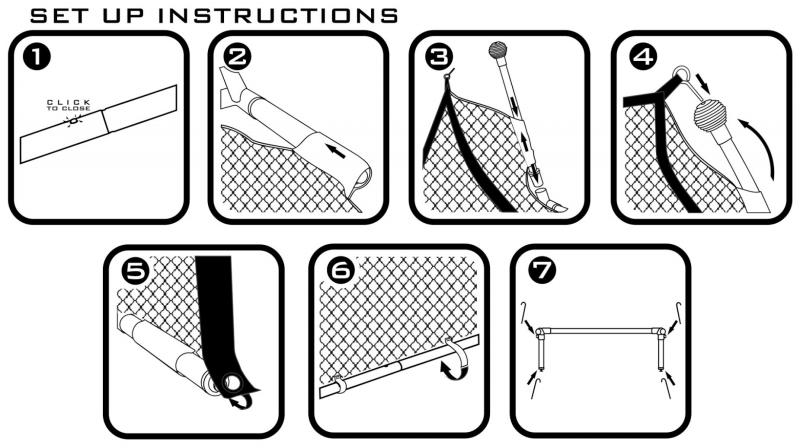 SET UP INSTRUCTIONS

1
CLICK TO CLOSE

2

3

4

5

6

7